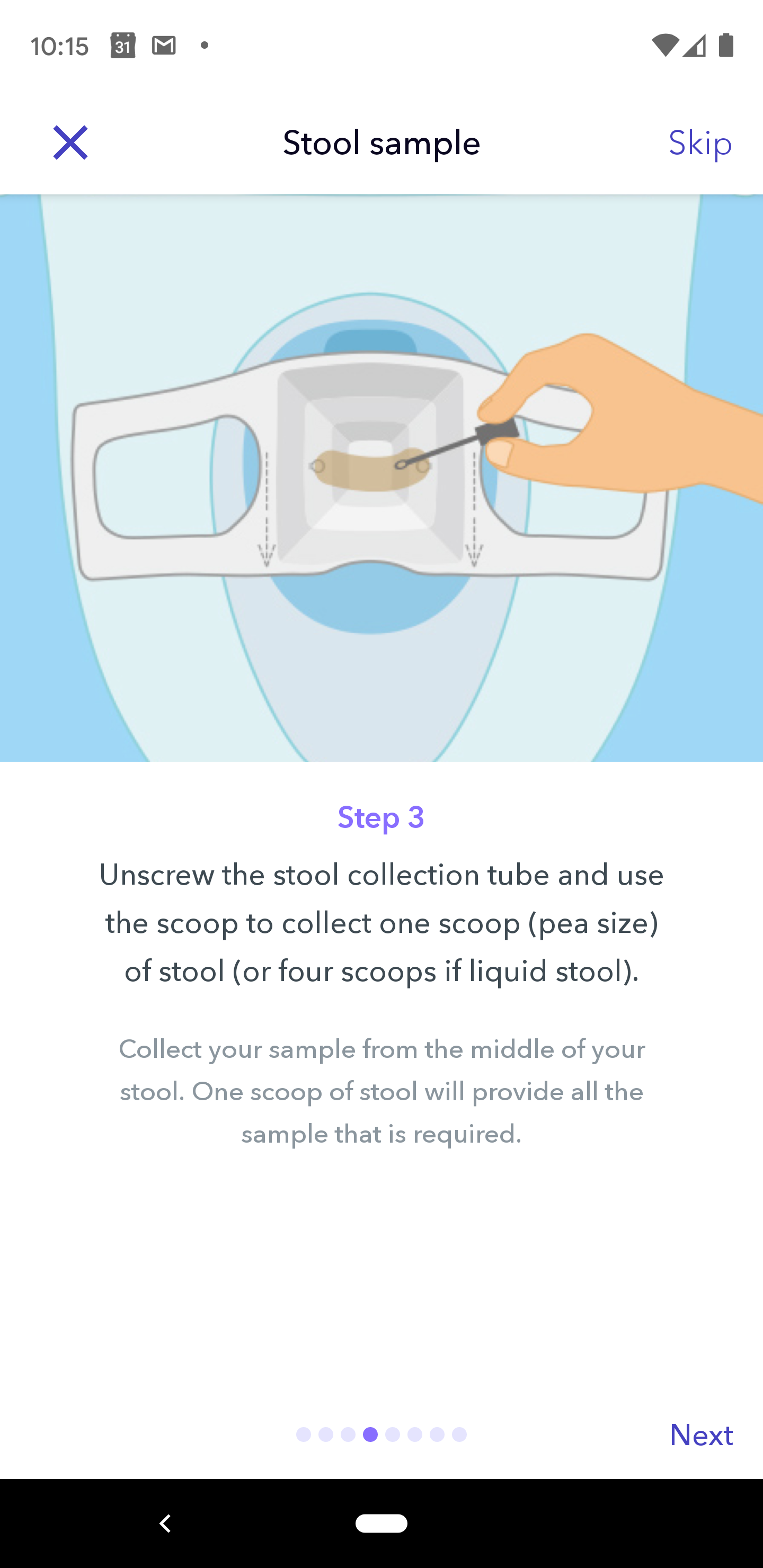 10:15 31

Stool sample Skip

Step 3

Unscrew the stool collection tube and use the scoop to collect one scoop (pea size) of stool (or four scoops if liquid stool).

Collect your sample from the middle of your stool. One scoop of stool will provide all the sample that is required.

Next