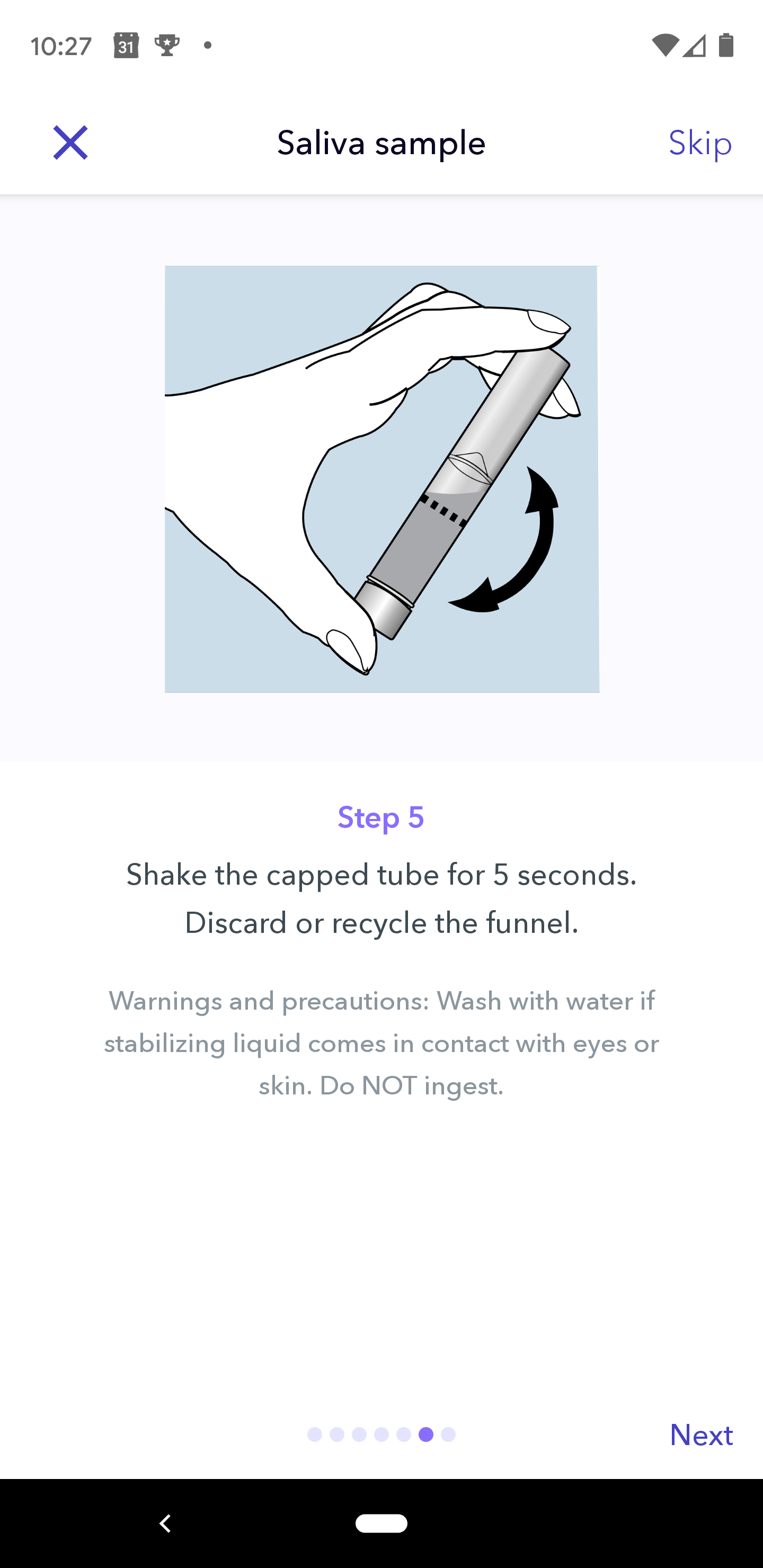 10:27 31

Saliva sample

Skip

Step 5

Shake the capped tube for 5 seconds.
Discard or recycle the funnel.

Warnings and precautions: Wash with water if stabilizing liquid comes in contact with eyes or skin. Do NOT ingest.

Next