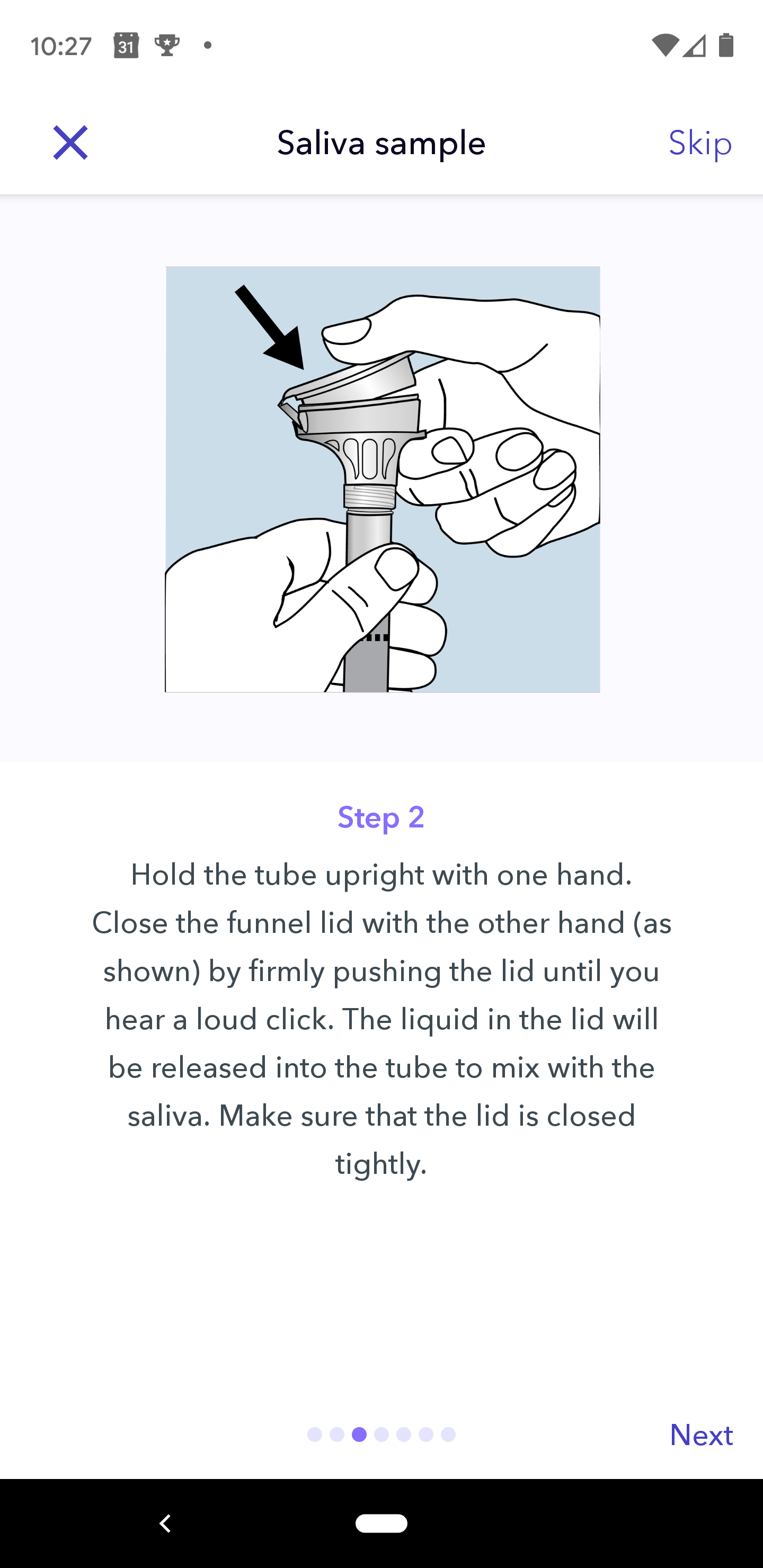 10:27 31

Saliva sample Skip

Step 2

Hold the tube upright with one hand. Close the funnel lid with the other hand (as shown) by firmly pushing the lid until you hear a loud click. The liquid in the lid will be released into the tube to mix with the saliva. Make sure that the lid is closed tightly.

Next