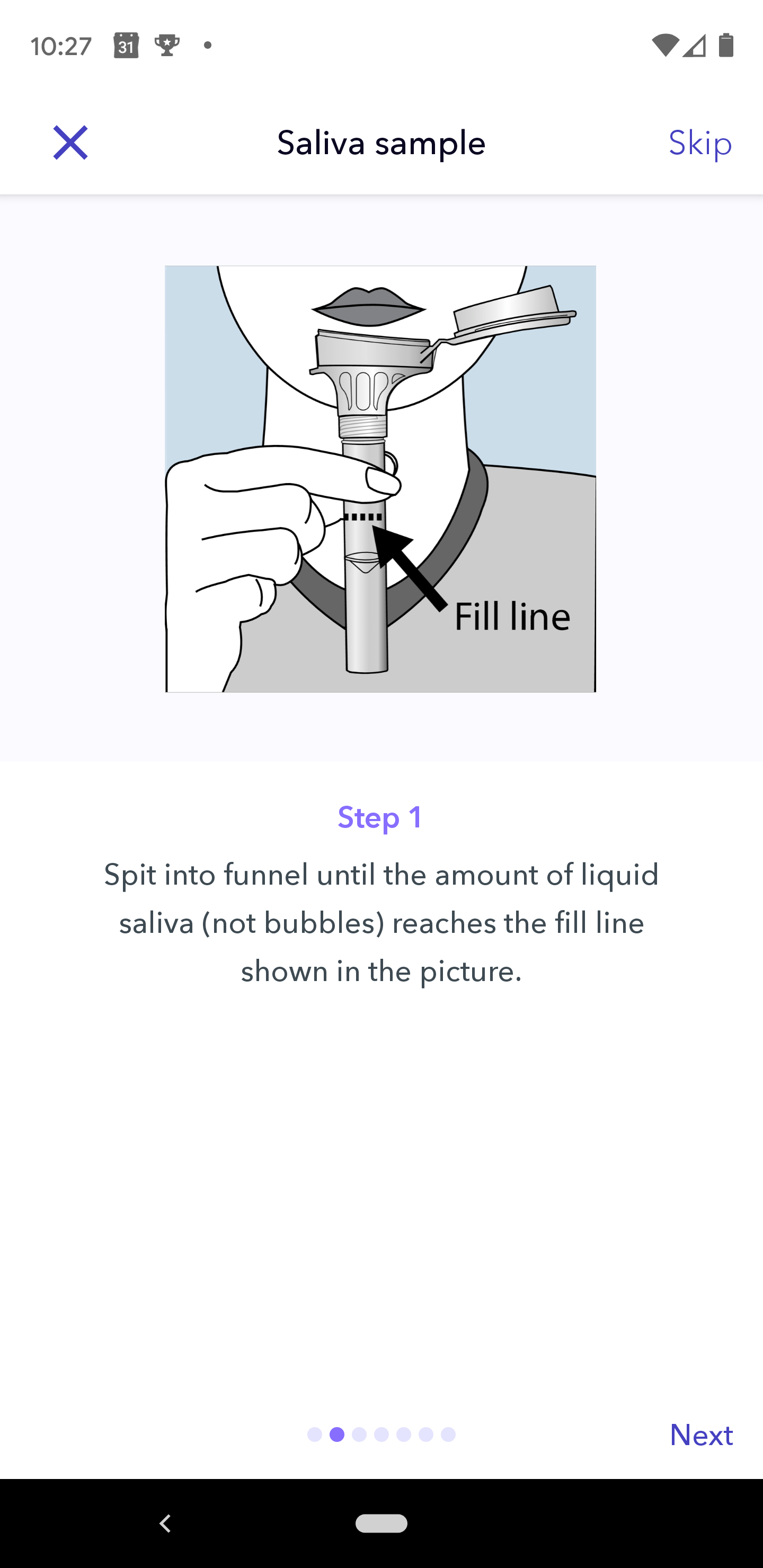 10:27 31

Saliva sample

Skip

Fill line

Step 1

Spit into funnel until the amount of liquid saliva (not bubbles) reaches the fill line shown in the picture.

Next