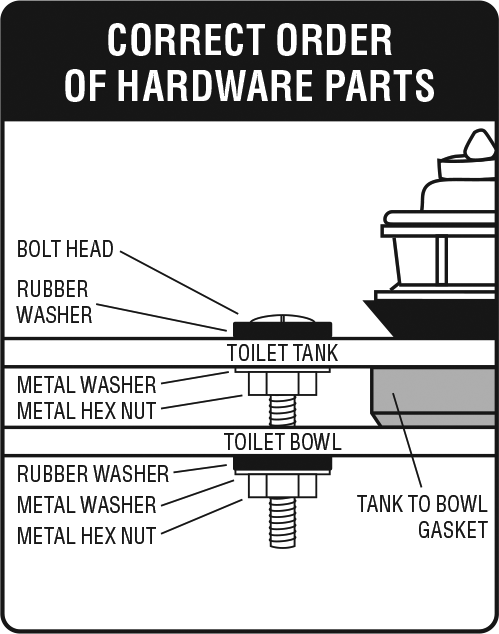 CORRECT ORDER OF HARDWARE PARTS

BOLT HEAD

RUBBER WASHER

TOILET TANK

METAL WASHER

METAL HEX NUT

TOILET BOWL

RUBBER WASHER

METAL WASHER

METAL HEX NUT

TANK TO BOWL GASKET